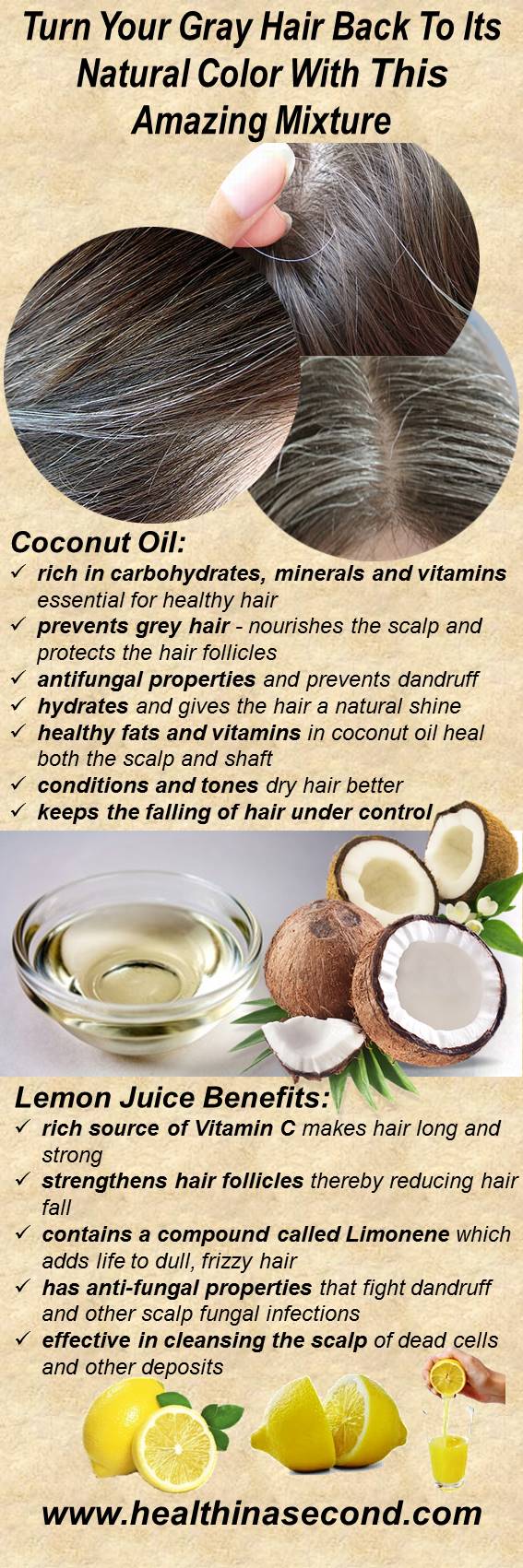 Turn Your Gray Hair Back To Its Natural Color With This Amazing Mixture

Coconut Oil:
✓ rich in carbohydrates, minerals and vitamins essential for healthy hair
✓ prevents grey hair - nourishes the scalp and protects the hair follicles
✓ antifungal properties and prevents dandruff
✓ hydrates and gives the hair a natural shine
✓ healthy fats and vitamins in coconut oil heal both the scalp and shaft
✓ conditions and tones dry hair better
✓ keeps the falling of hair under control

Lemon Juice Benefits:
✓ rich source of Vitamin C makes hair long and strong
✓ strengthens hair follicles thereby reducing hair fall
✓ contains a compound called Limonene which adds life to dull, frizzy hair
✓ has anti-fungal properties that fight dandruff and other scalp fungal infections
✓ effective in cleansing the scalp of dead cells and other deposits

www.healthinasecond.com