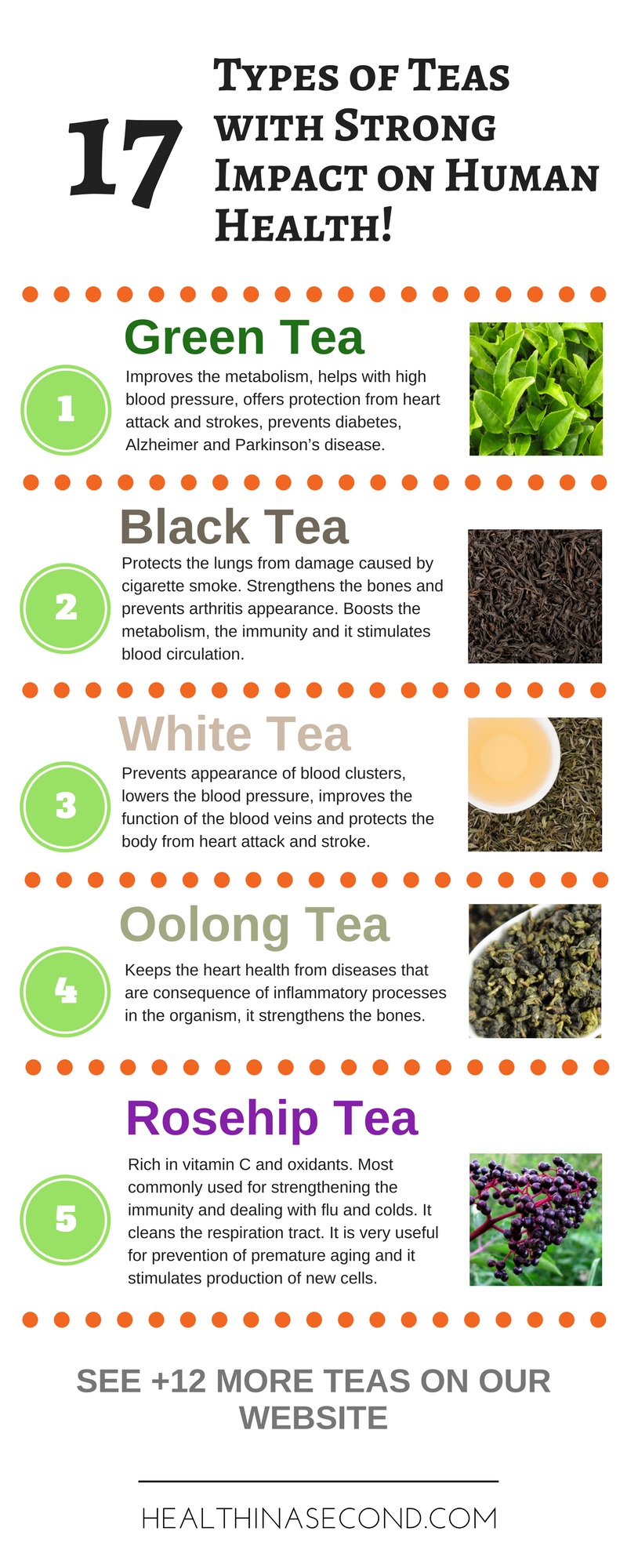 17 Types of Teas with Strong Impact on Human Health!

Green Tea

1

Improves the metabolism, helps with high blood pressure, offers protection from heart attack and strokes, prevents diabetes, Alzheimer and Parkinson's disease.

Black Tea

2

Protects the lungs from damage caused by cigarette smoke. Strengthens the bones and prevents arthritis appearance. Boosts the metabolism, the immunity and it stimulates blood circulation.

White Tea

3

Prevents appearance of blood clusters, lowers the blood pressure, improves the function of the blood veins and protects the body from heart attack and stroke.

Oolong Tea

4

Keeps the heart health from diseases that are consequence of inflammatory processes in the organism, it strengthens the bones.

Rosehip Tea

5

Rich in vitamin C and oxidants. Most commonly used for strengthening the immunity and dealing with flu and colds. It cleans the respiration tract. It is very useful for prevention of premature aging and it stimulates production of new cells.

SEE +12 MORE TEAS ON OUR WEBSITE

HEALTHINASECOND.COM