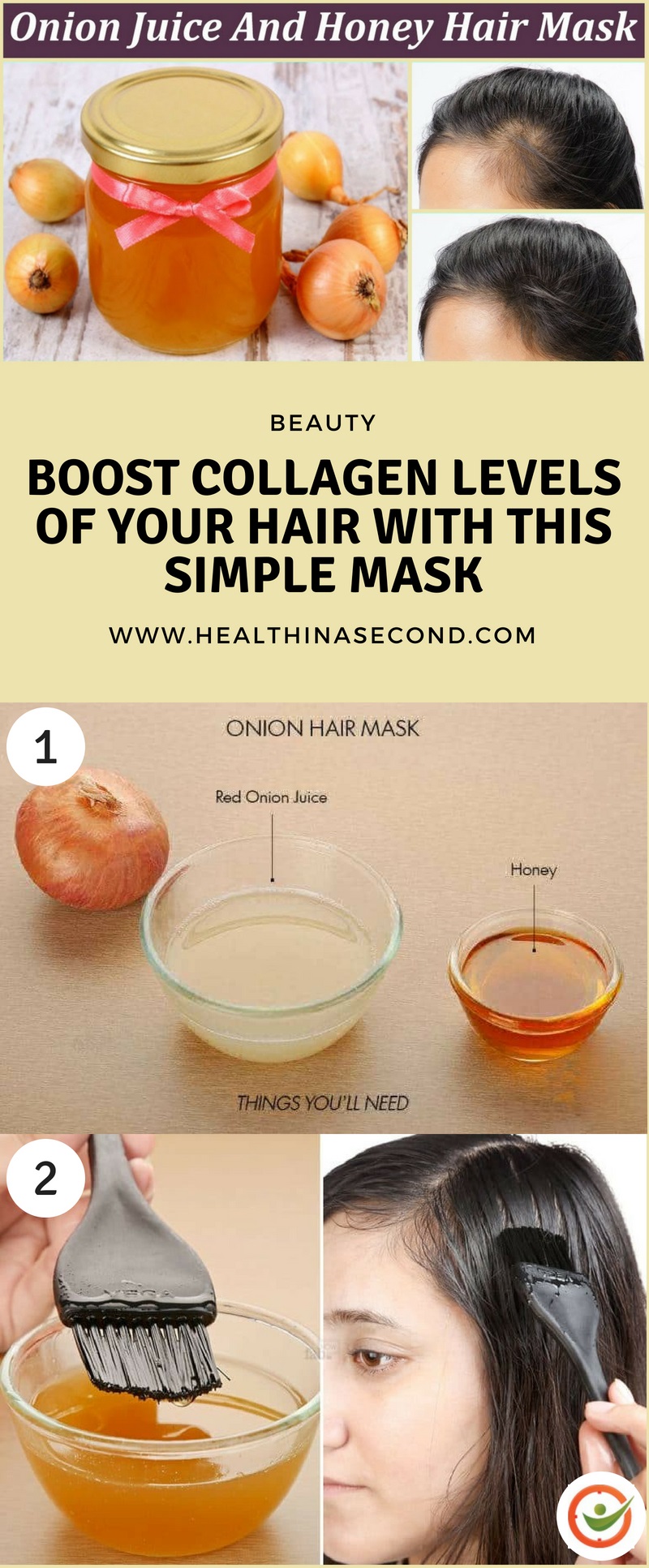 Onion Juice And Honey Hair Mask

BEAUTY

BOOST COLLAGEN LEVELS OF YOUR HAIR WITH THIS SIMPLE MASK

WWW.HEALTHINASECOND.COM

1

ONION HAIR MASK

Red Onion Juice

Honey

THINGS YOU'LL NEED

2

VEGA